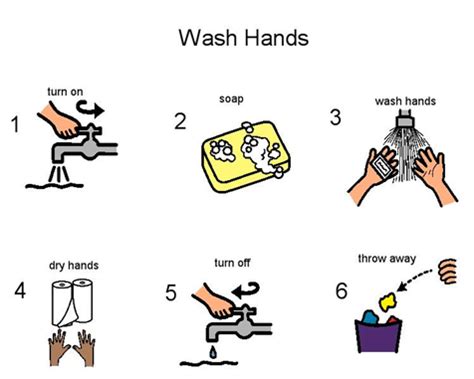 Wash Hands

1 turn on

2 soap

3 wash hands

4 dry hands

5 turn off

6 throw away